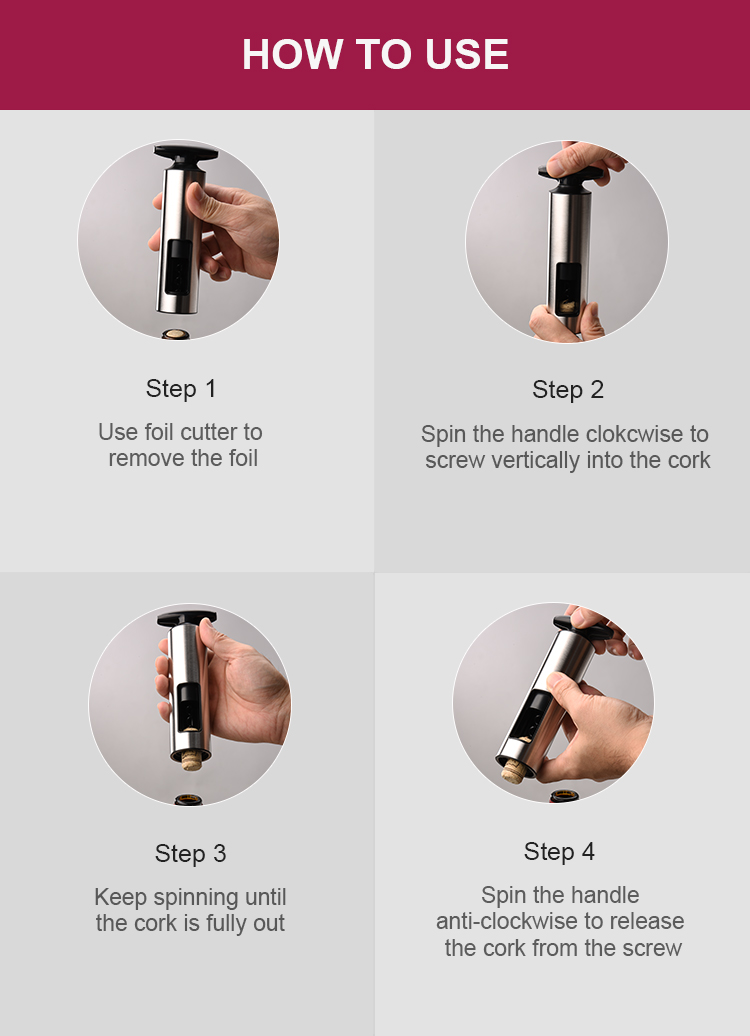 HOW TO USE

Step 1

Use foil cutter to remove the foil

Step 2

Spin the handle clokcwise to screw vertically into the cork

Step 3

Keep spinning until the cork is fully out

Step 4

Spin the handle anti-clockwise to release the cork from the screw