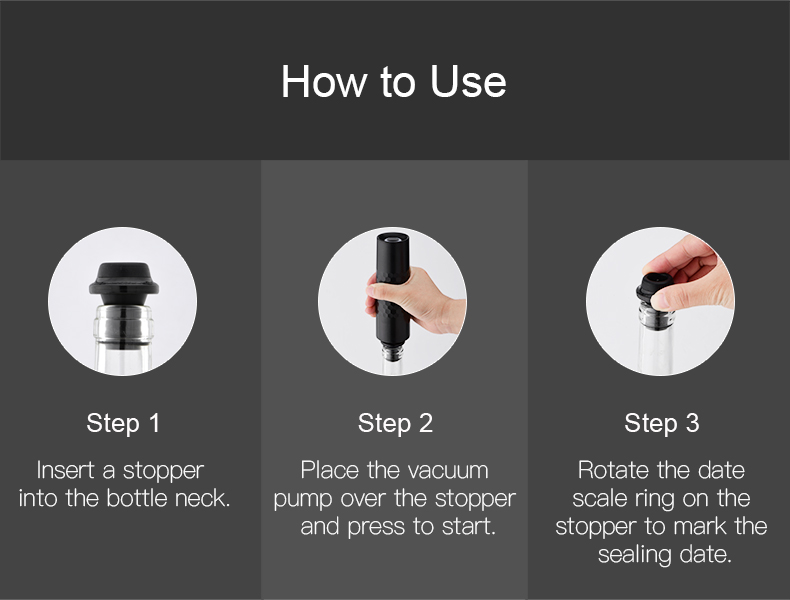 How to Use

Step 1

Insert a stopper into the bottle neck.

Step 2

Place the vacuum pump over the stopper and press to start.

Step 3

Rotate the date scale ring on the stopper to mark the sealing date.