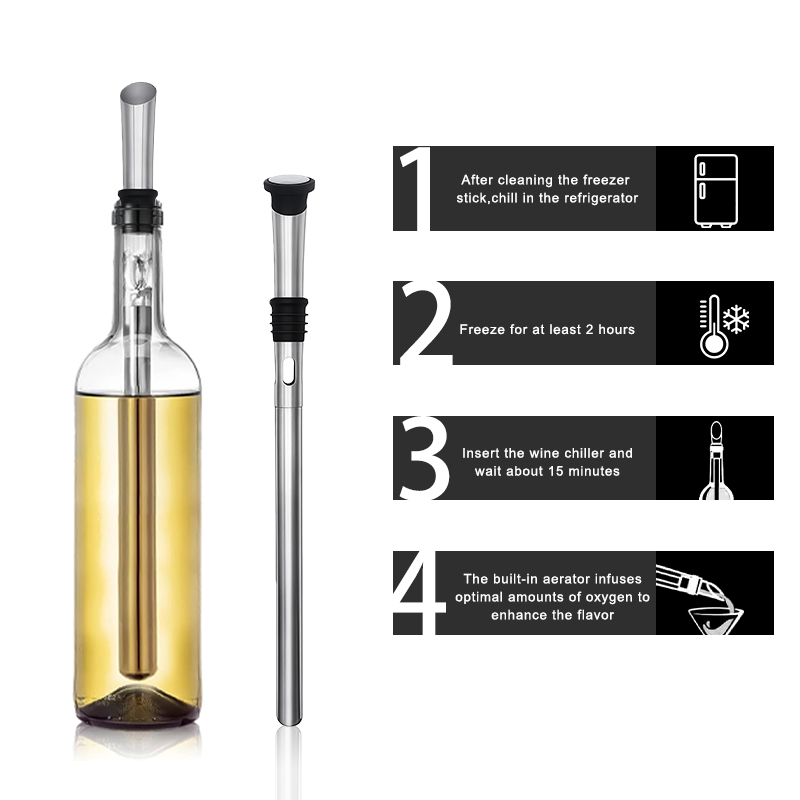 1

After cleaning the freezer stick,chill in the refrigerator

2

Freeze for at least 2 hours

3

Insert the wine chiller and wait about 15 minutes

4

The built-in aerator infuses optimal amounts of oxygen to enhance the flavor