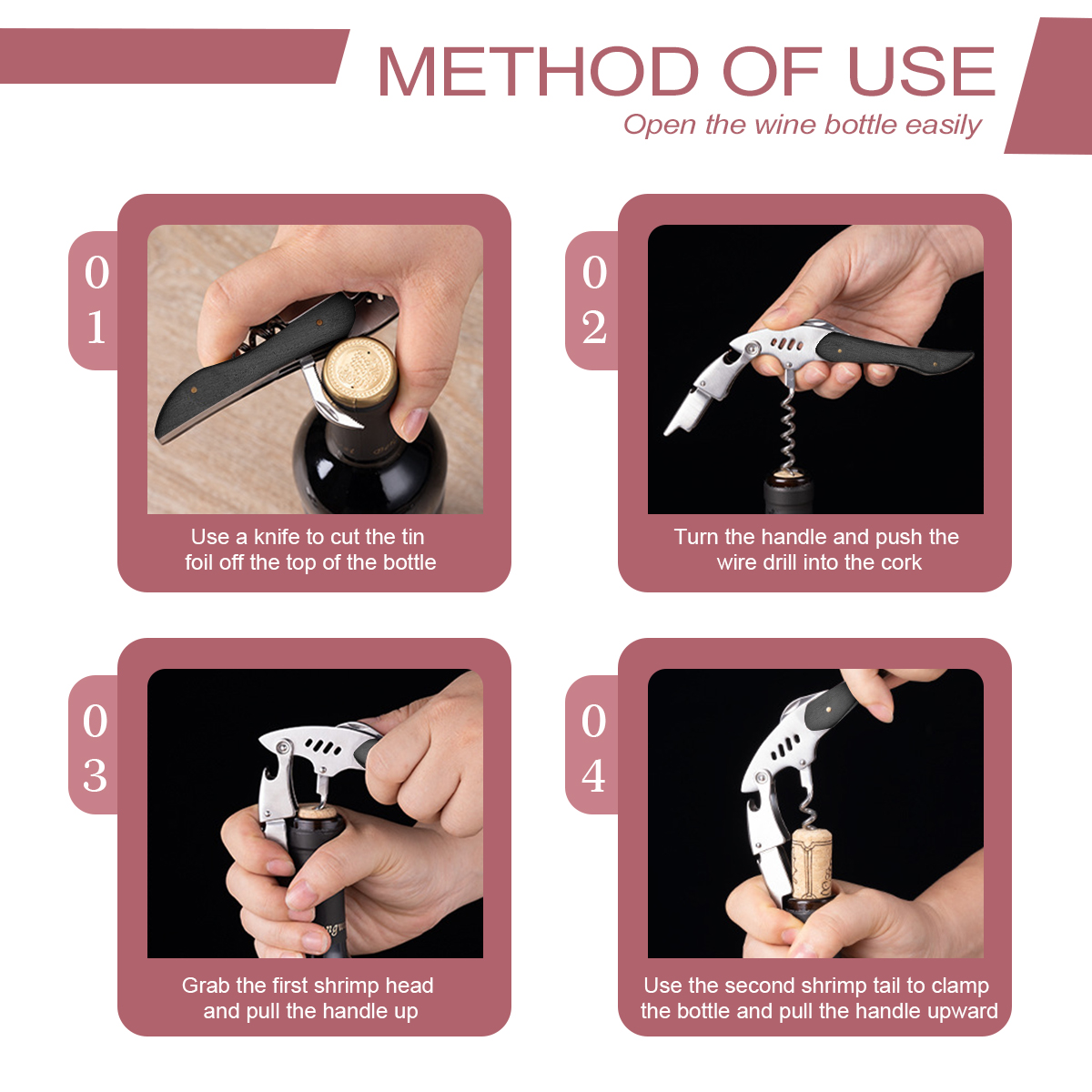 METHOD OF USE

Open the wine bottle easily

01

Use a knife to cut the tin foil off the top of the bottle

02

Turn the handle and push the wire drill into the cork

03

Grab the first shrimp head and pull the handle up

04

Use the second shrimp tail to clamp the bottle and pull the handle upward