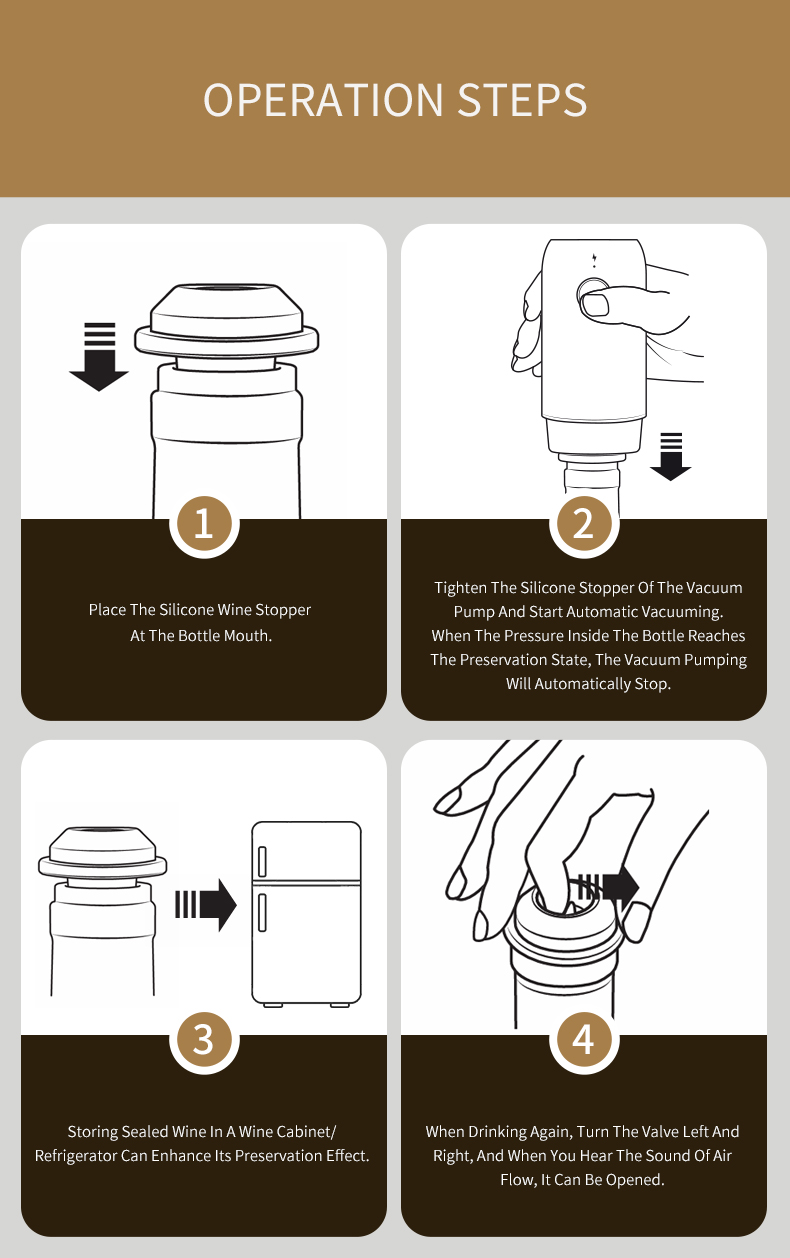 OPERATION STEPS

1

Place The Silicone Wine Stopper At The Bottle Mouth.

2

Tighten The Silicone Stopper Of The Vacuum Pump And Start Automatic Vacuuming. When The Pressure Inside The Bottle Reaches The Preservation State, The Vacuum Pumping Will Automatically Stop.

3

Storing Sealed Wine In A Wine Cabinet/ Refrigerator Can Enhance Its Preservation Effect.

4

When Drinking Again, Turn The Valve Left And Right, And When You Hear The Sound Of Air Flow, It Can Be Opened.