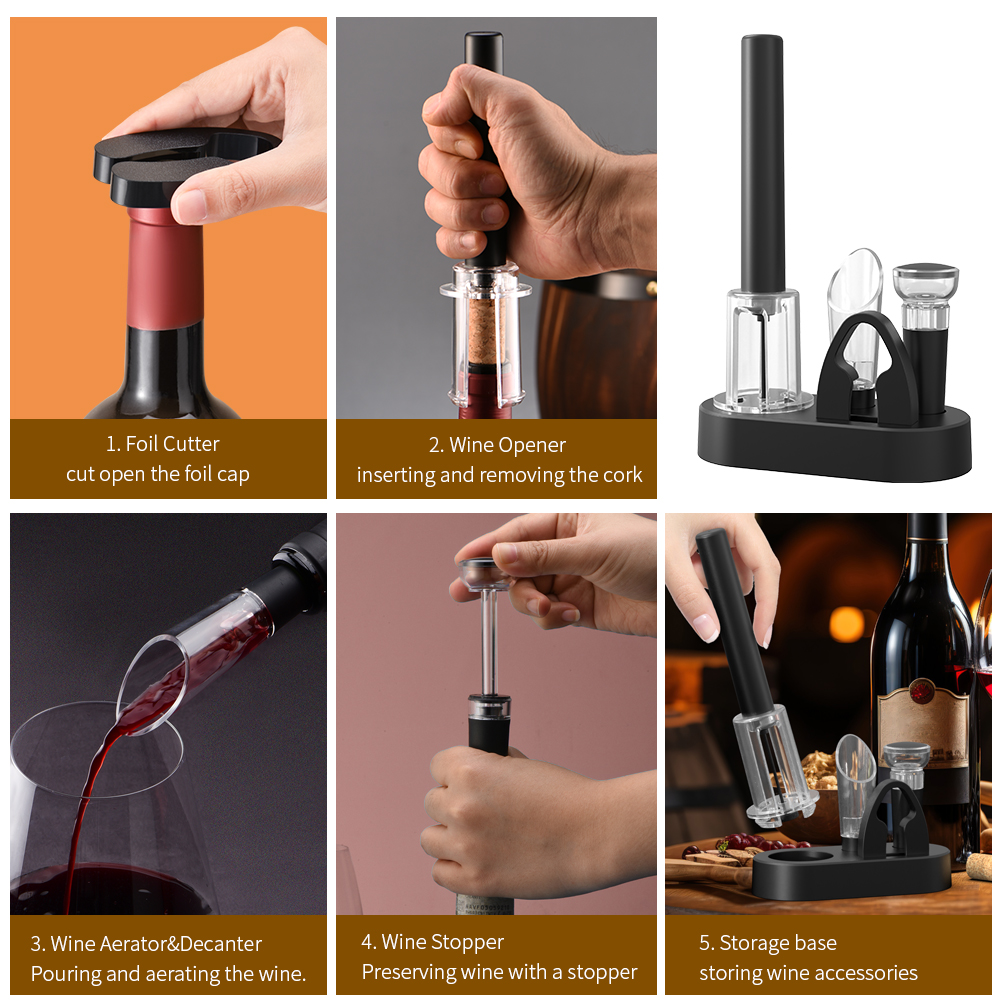 1. Foil Cutter
cut open the foil cap

2. Wine Opener
inserting and removing the cork

3. Wine Aerator&Decanter
Pouring and aerating the wine.

4. Wine Stopper
Preserving wine with a stopper

5. Storage base
storing wine accessories