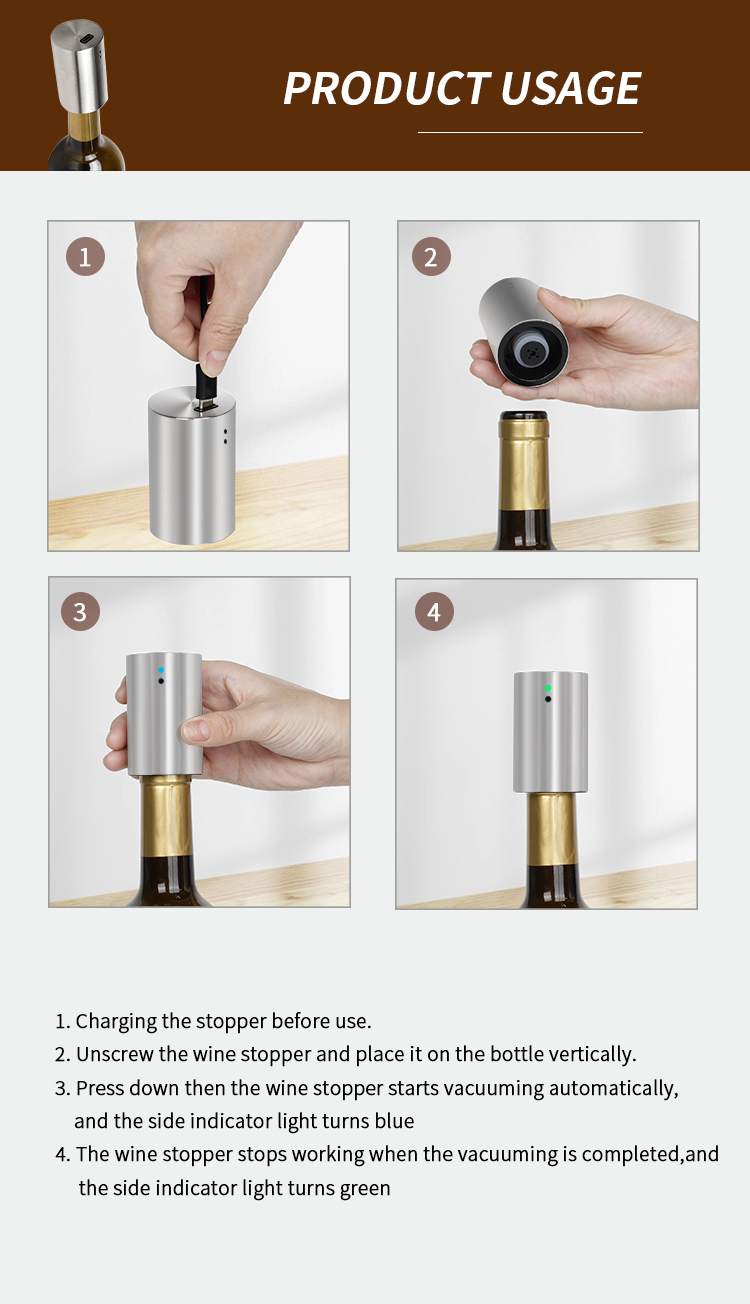 PRODUCT USAGE

1

2

3

4

1. Charging the stopper before use.
2. Unscrew the wine stopper and place it on the bottle vertically.
3. Press down then the wine stopper starts vacuuming automatically, and the side indicator light turns blue
4. The wine stopper stops working when the vacuuming is completed,and the side indicator light turns green