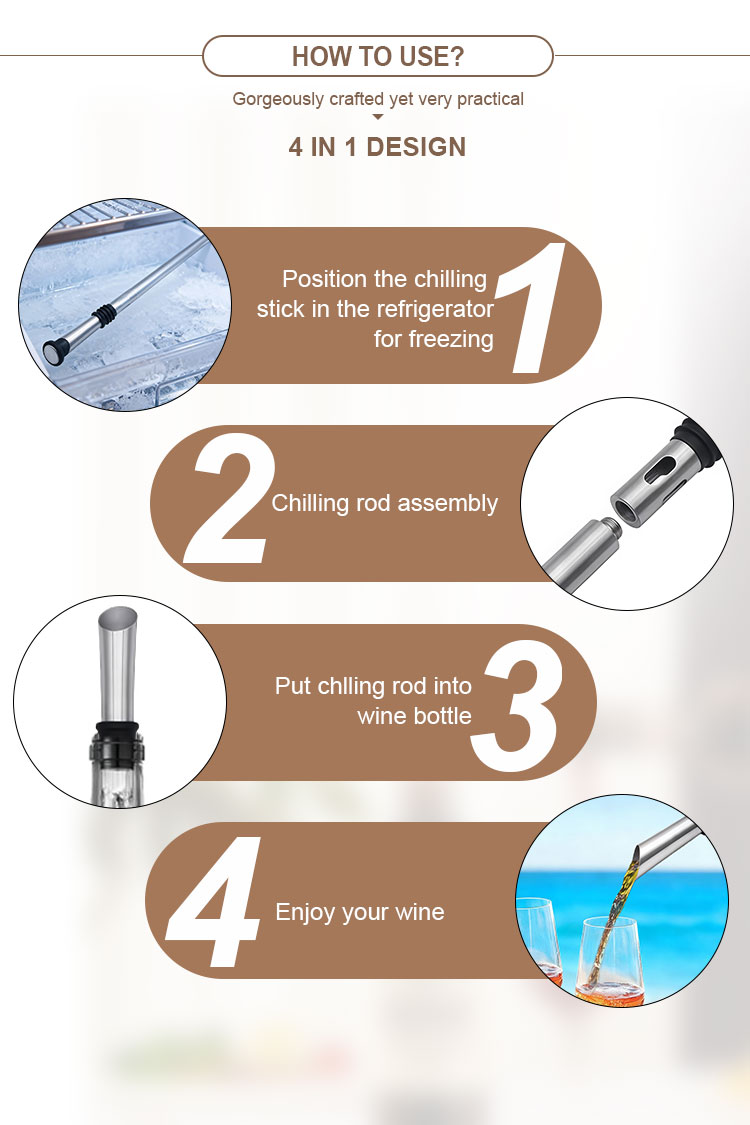 HOW TO USE?

Gorgeously crafted yet very practical

4 IN 1 DESIGN

Position the chilling stick in the refrigerator for freezing

1

2

Chilling rod assembly

Put chlling rod into wine bottle

3

4

Enjoy your wine