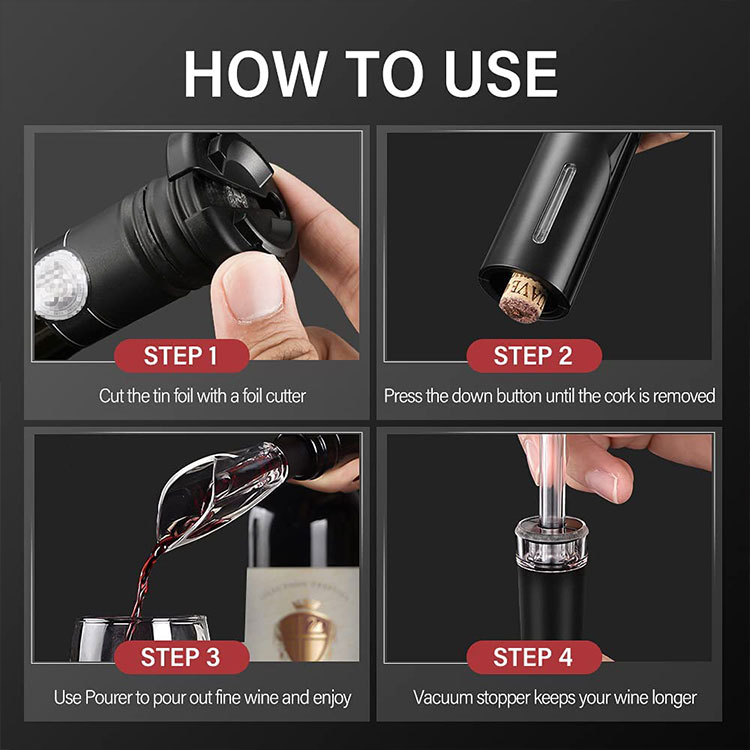 HOW TO USE

STEP 1
Cut the tin foil with a foil cutter

STEP 2
Press the down button until the cork is removed

STEP 3
Use Pourer to pour out fine wine and enjoy

STEP 4
Vacuum stopper keeps your wine longer